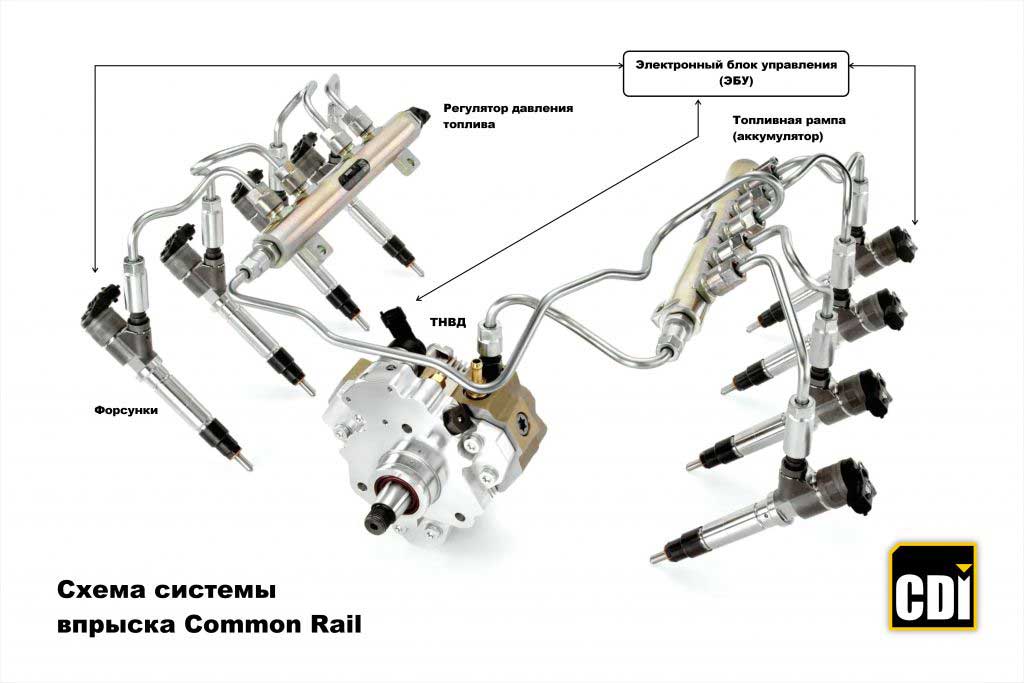 Электронный блок управления (ЭБУ)

Регулятор давления топлива

Топливная рампа (аккумулятор)

ТНВД

Форсунки

Схема системы впрыска Common Rail

CDI